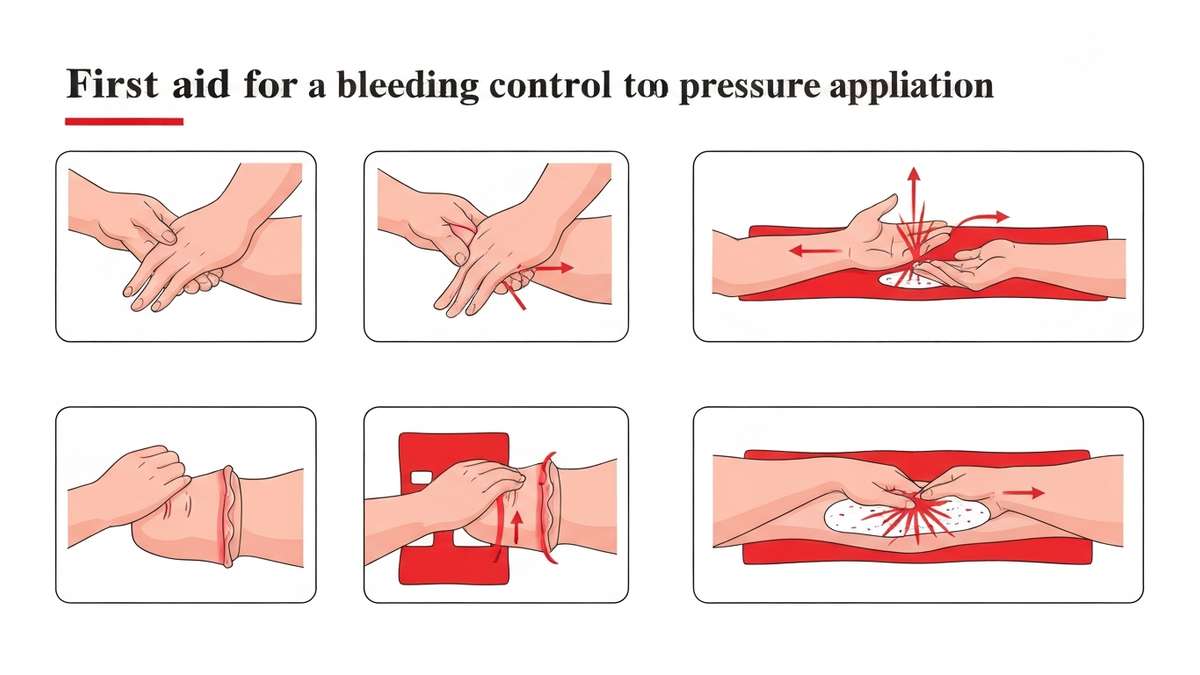 First aid for a bleeding control too pressure appliation